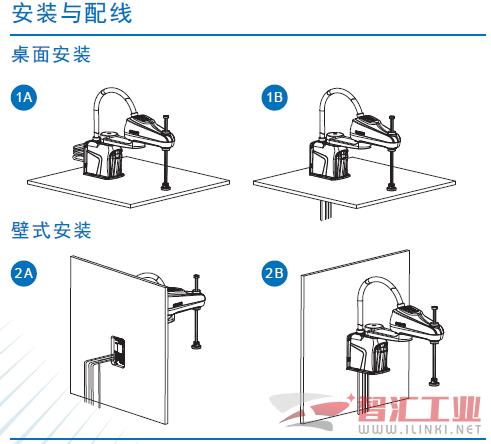 安装与配线

桌面安装

1A

1B

壁式安装

2A

2B

智汇工业
WWW.ILINKI.NET