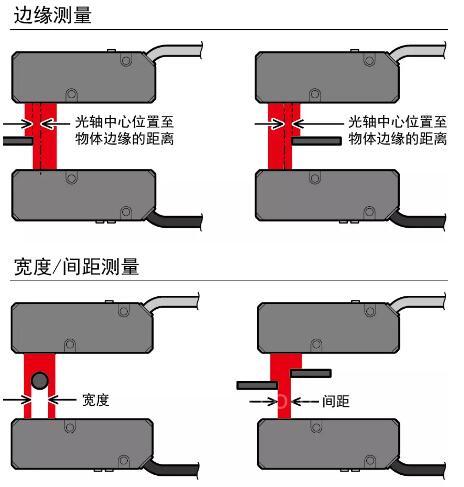 边缘测量

光轴中心位置至物体边缘的距离

光轴中心位置至物体边缘的距离

宽度/间距测量

宽度

间距